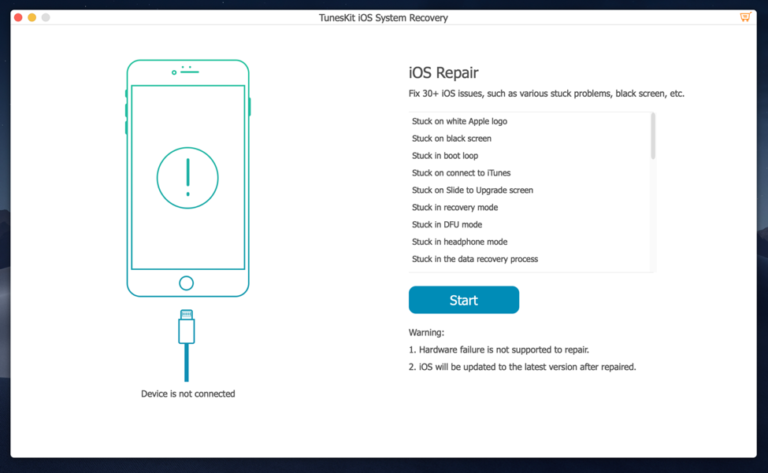 TunesKit iOS System Recovery

Device is not connected

iOS Repair

Fix 30+ iOS issues, such as various stuck problems, black screen, etc.

Stuck on white Apple logo
Stuck on black screen
Stuck in boot loop
Stuck on connect to iTunes
Stuck on Slide to Upgrade screen
Stuck in recovery mode
Stuck in DFU mode
Stuck in headphone mode
Stuck in the data recovery process

Start

Warning:
1. Hardware failure is not supported to repair.
2. iOS will be updated to the latest version after repaired.